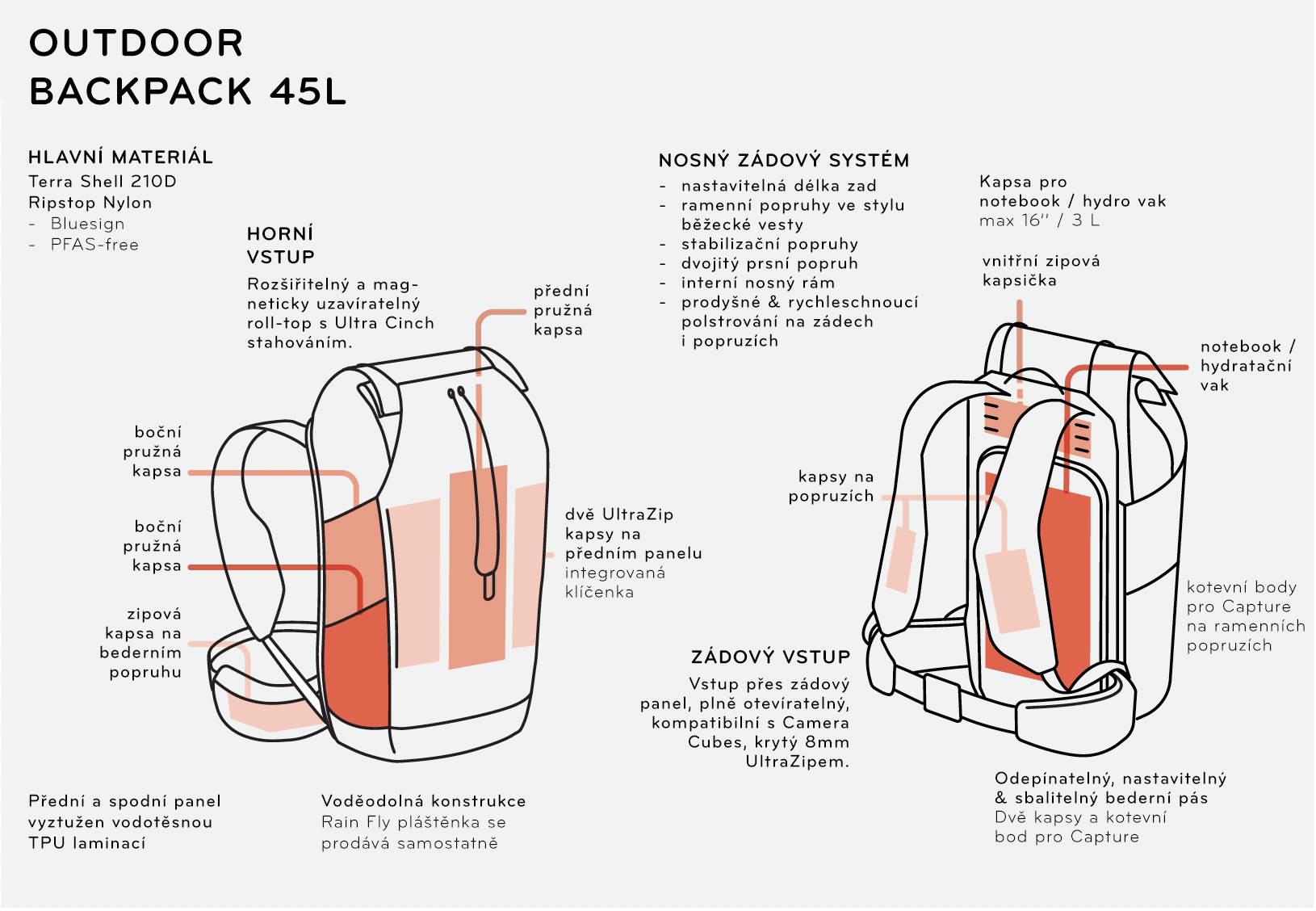 OUTDOOR
BACKPACK 45L

HLAVNÍ MATERIÁL
Terra Shell 210D
Ripstop Nylon
- Bluesign
- PFAS-free

HORNÍ
VSTUP
Rozšiřitelný a magneticky uzavíratelný roll-top s Ultra Cinch stahováním.

přední
pružná
kapsa

boční
pružná
kapsa

boční
pružná
kapsa

zipová
kapsa na
bederním
popruhu

dvě UltraZip
kapsy na
předním panelu
integrovaná
klíčenka

Přední a spodní panel
vyztužen vodotěsnou
TPU laminací

Voděodolná konstrukce
Rain Fly pláštěnka se
prodává samostatně

NOSNÝ ZÁDOVÝ SYSTÉM
- nastavitelná délka zad
- ramenní popruhy ve stylu běžecké vesty
- stabilizační popruhy
- dvojitý prsní popruh
- interní nosný rám
- prodyšné & rychleschnoucí polstrování na zádech i popruzích

Kapsa pro
notebook / hydro vak
max 16'' / 3 L

vnitřní zipová
kapsička

notebook /
hydratační
vak

kapsy na
popruzích

kotevní body
pro Capture
na ramenních
popruzích

ZÁDOVÝ VSTUP
Vstup přes zádový panel, plně otevíratelný, kompatibilní s Camera Cubes, krytý 8mm UltraZipem.

Odepínatelný, nastavitelný
& sbalitelný bederní pás
Dvě kapsy a kotevní
bod pro Capture