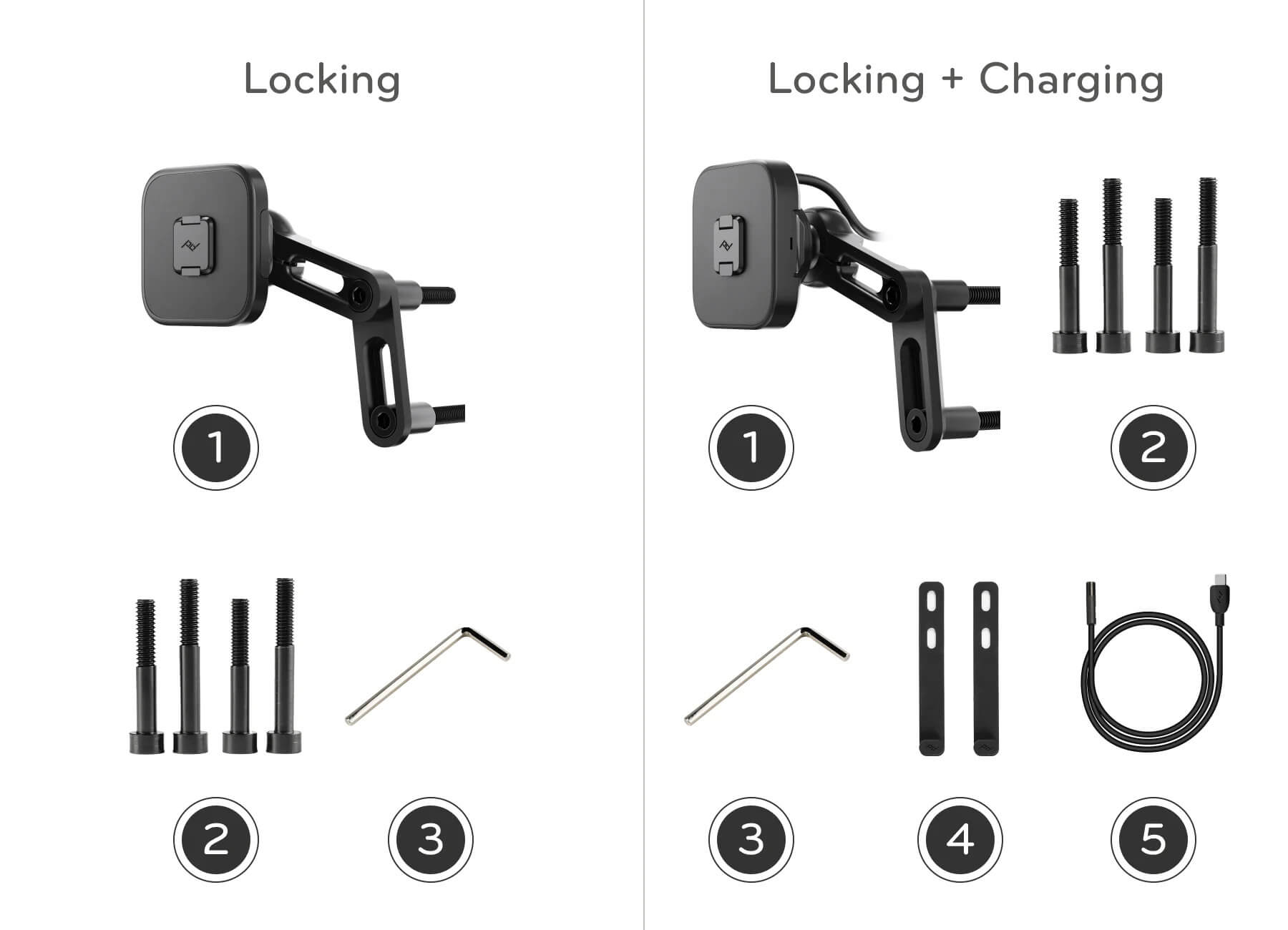 Locking

1

2

3

Locking + Charging

1

2

3

4

5