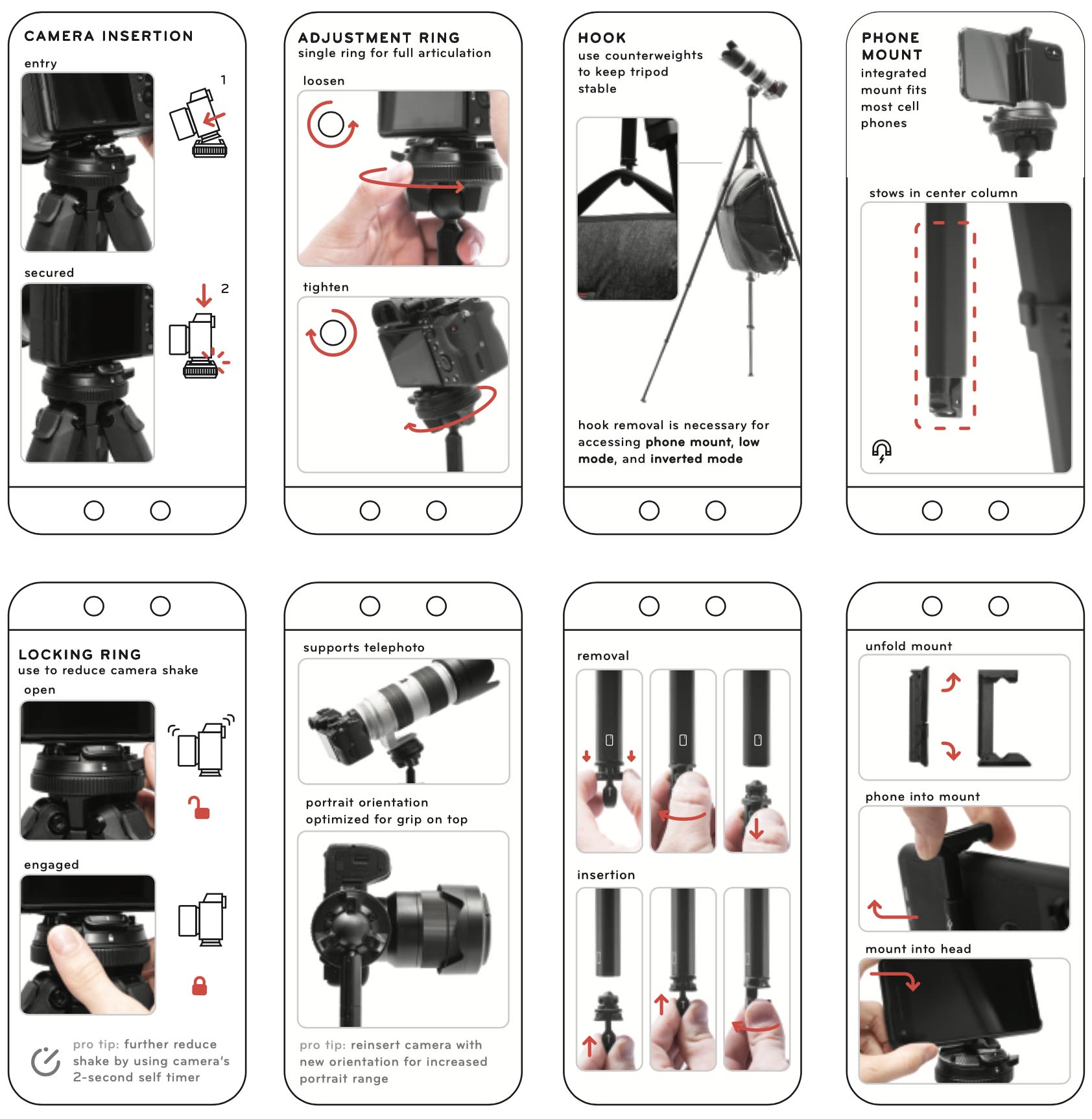 CAMERA INSERTION
entry
1
secured
2

ADJUSTMENT RING
single ring for full articulation
loosen
tighten

HOOK
use counterweights to keep tripod stable

hook removal is necessary for accessing phone mount, low mode, and inverted mode

PHONE MOUNT
integrated mount fits most cell phones
stows in center column

LOCKING RING
use to reduce camera shake
open
engaged

pro tip: further reduce shake by using camera's 2-second self timer

supports telephoto

portrait orientation optimized for grip on top

pro tip: reinsert camera with new orientation for increased portrait range

removal

insertion

unfold mount

phone into mount

mount into head